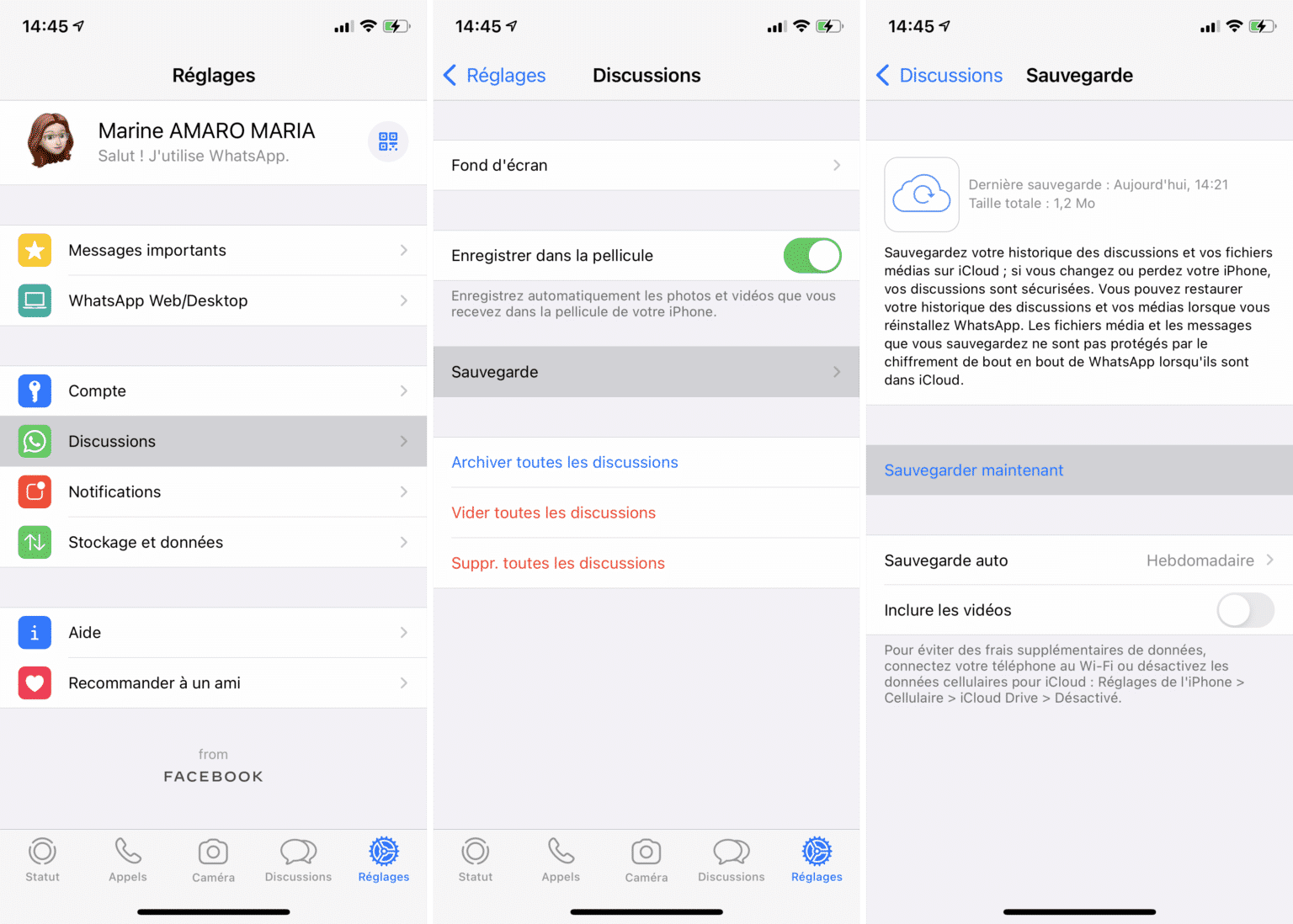 14:45

Réglages

Marine AMARO MARIA
Salut ! J'utilise WhatsApp.

Messages importants
WhatsApp Web/Desktop

Compte
Discussions
Notifications
Stockage et données

Aide
Recommander à un ami

from
FACEBOOK

Statut Appels Caméra Discussions Réglages

14:45

Réglages Discussions

Fond d'écran

Enregistrer dans la pellicule

Enregistrez automatiquement les photos et vidéos que vous recevez dans la pellicule de votre iPhone.

Sauvegarde

Archiver toutes les discussions
Vider toutes les discussions
Suppr. toutes les discussions

Statut Appels Caméra Discussions Réglages

14:45

Discussions Sauvegarde

Dernière sauvegarde : Aujourd'hui, 14:21
Taille totale : 1,2 Mo

Sauvegardez votre historique des discussions et vos fichiers médias sur iCloud ; si vous changez ou perdez votre iPhone, vos discussions sont sécurisées. Vous pouvez restaurer votre historique des discussions et vos médias lorsque vous réinstallez WhatsApp. Les fichiers média et les messages que vous sauvegardez ne sont pas protégés par le chiffrement de bout en bout de WhatsApp lorsqu'ils sont dans iCloud.

Sauvegarder maintenant

Sauvegarde auto Hebdomadaire

Inclure les vidéos

Pour éviter des frais supplémentaires de données, connectez votre téléphone au Wi-Fi ou désactivez les données cellulaires pour iCloud : Réglages de l'iPhone > Cellulaire > iCloud Drive > Désactivé.