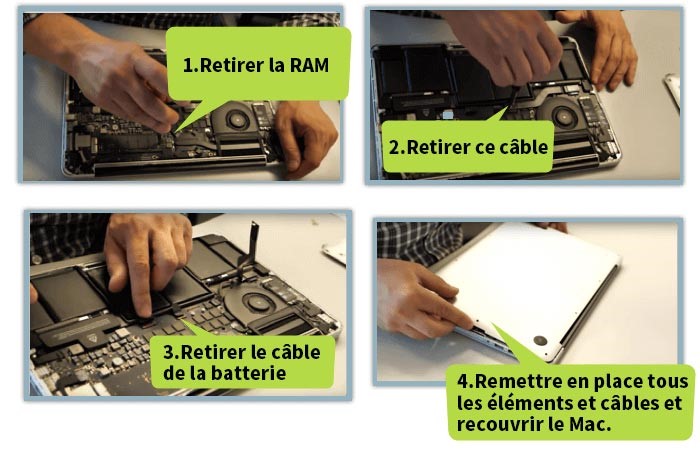 1.Retirer la RAM

2.Retirer ce câble

3.Retirer le câble de la batterie

4.Remettre en place tous les éléments et câbles et recouvrir le Mac.